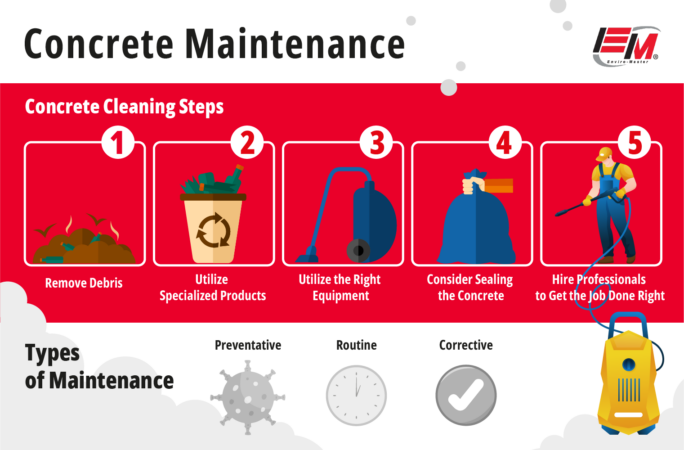 Concrete Maintenance

EM
Enviro-Master

Concrete Cleaning Steps

1
Remove Debris

2
Utilize Specialized Products

3
Utilize the Right Equipment

4
Consider Sealing the Concrete

5
Hire Professionals to Get the Job Done Right

Types of Maintenance

Preventative

Routine

Corrective